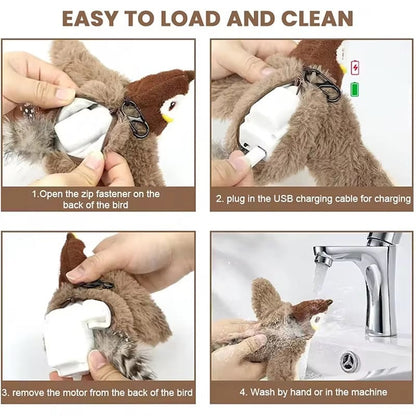 EASY TO LOAD AND CLEAN

1.Open the zip fastener on the back of the bird

2. plug in the USB charging cable for charging

3. remove the motor from the back of the bird

4. Wash by hand or in the machine